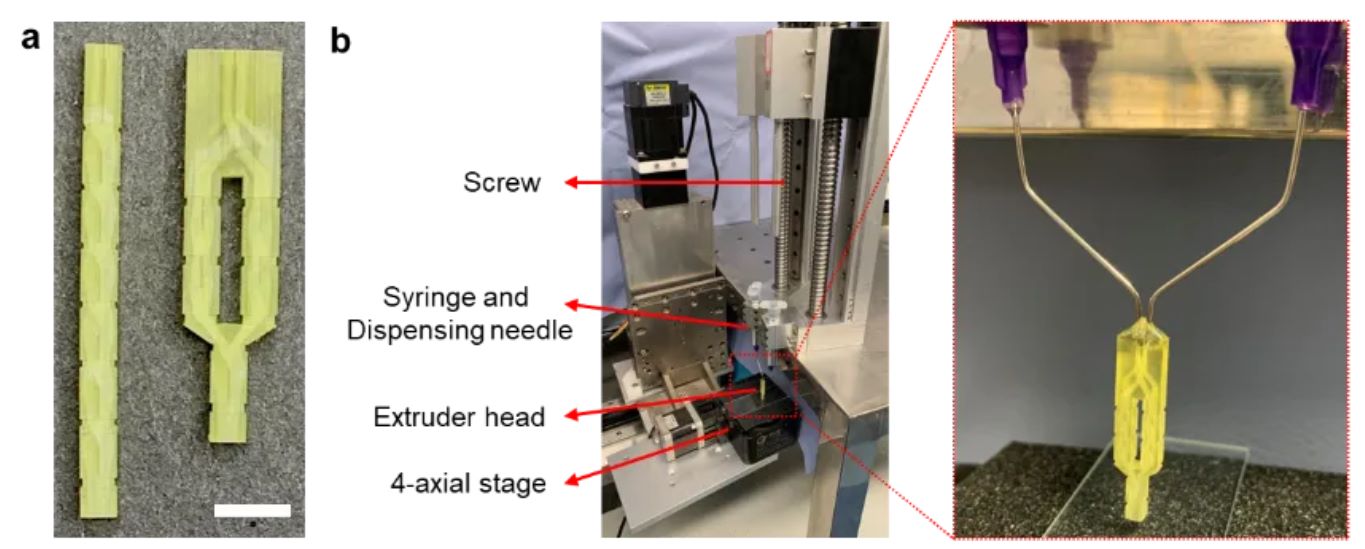 a

b

Screw

Syringe and Dispensing needle

Extruder head

4-axial stage